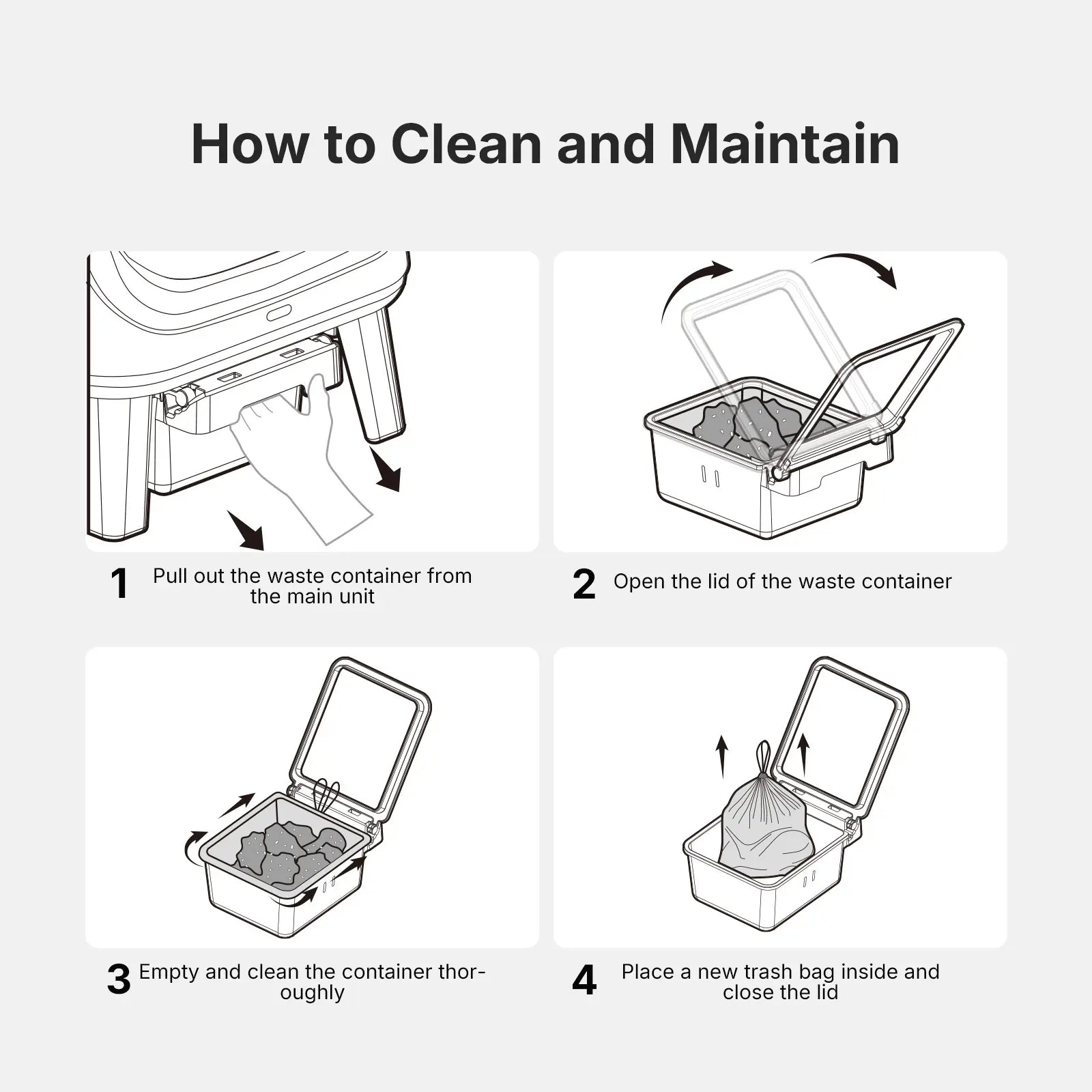 How to Clean and Maintain

1 Pull out the waste container from the main unit

2 Open the lid of the waste container

3 Empty and clean the container thoroughly

4 Place a new trash bag inside and close the lid